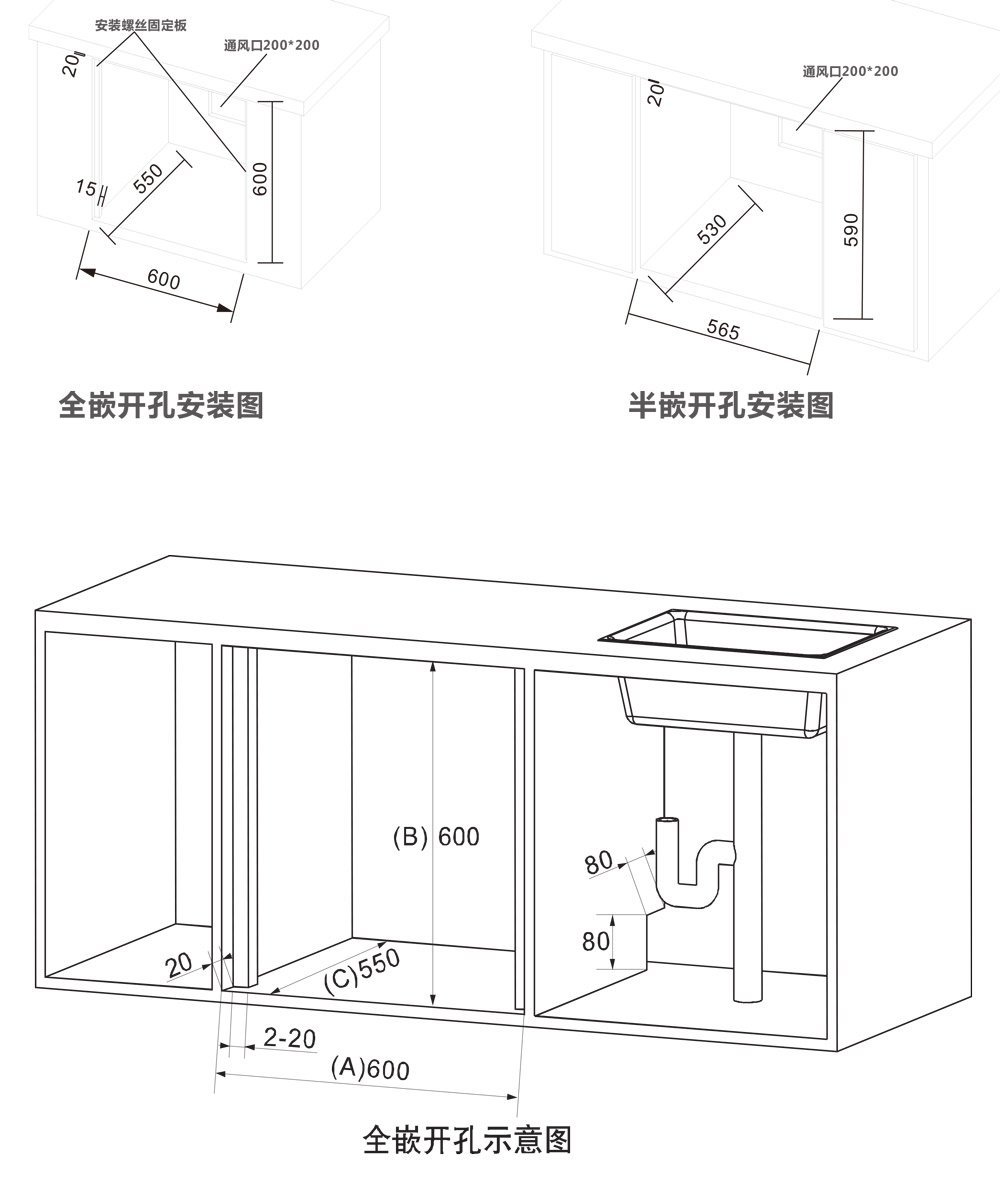 安装螺丝固定板

通风口200*200

20

15

550

600

600

全嵌开孔安装图

通风口200*200

20

530

590

565

半嵌开孔安装图

(B) 600

80

80

20

(C)550

2-20

(A)600

全嵌开孔示意图